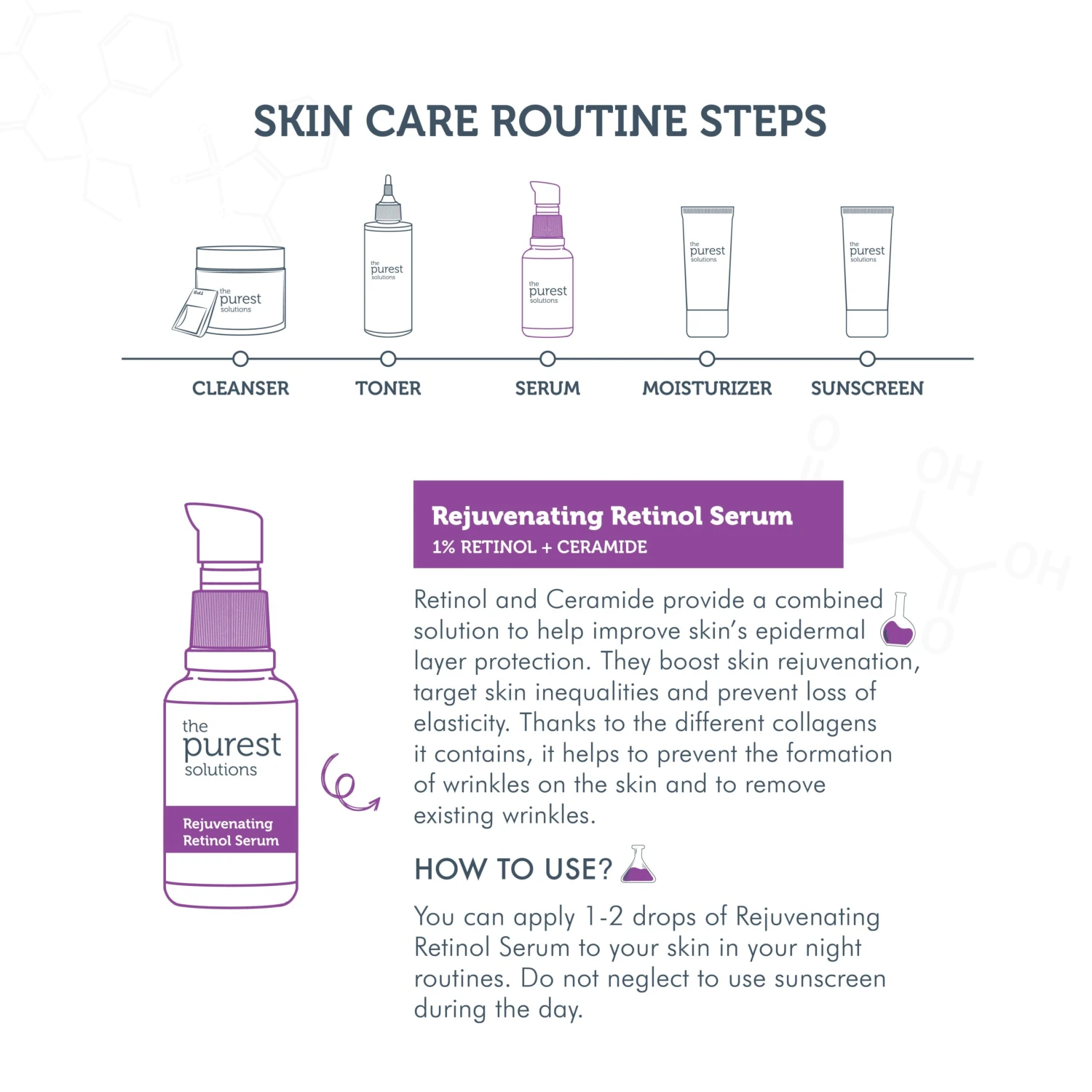 SKIN CARE ROUTINE STEPS

the purest solutions

the purest solutions

the purest solutions

the purest solutions

the purest solutions

CLEANSER TONER SERUM MOISTURIZER SUNSCREEN

the purest solutions
Rejuvenating Retinol Serum

Rejuvenating Retinol Serum
1% RETINOL + CERAMIDE

Retinol and Ceramide provide a combined solution to help improve skin's epidermal layer protection. They boost skin rejuvenation, target skin inequalities and prevent loss of elasticity. Thanks to the different collagens it contains, it helps to prevent the formation of wrinkles on the skin and to remove existing wrinkles.

HOW TO USE?

You can apply 1-2 drops of Rejuvenating Retinol Serum to your skin in your night routines. Do not neglect to use sunscreen during the day.